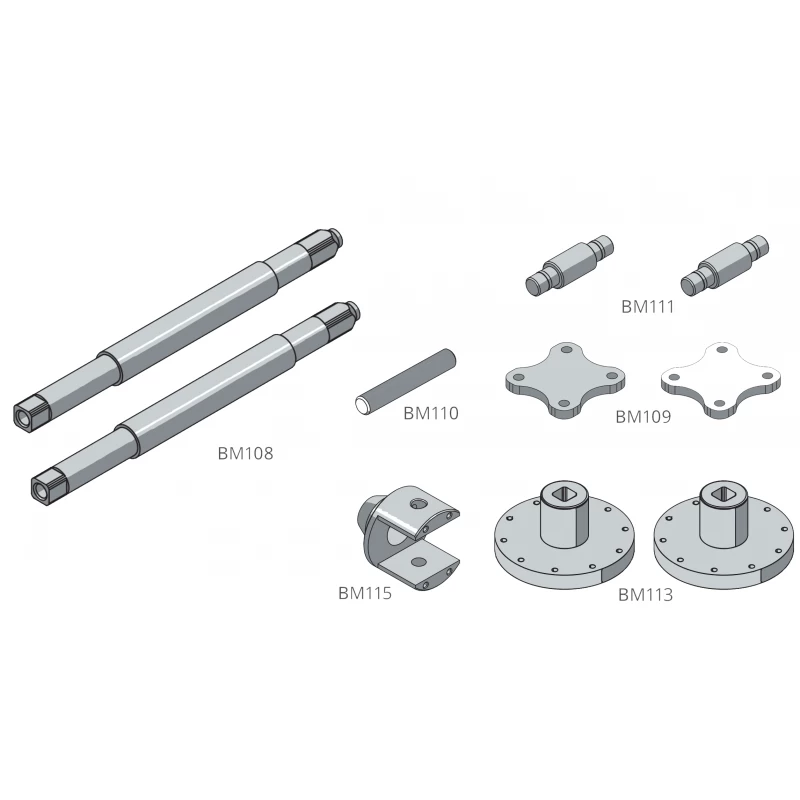 BM111

BM110

BM109

BM108

BM115

BM113