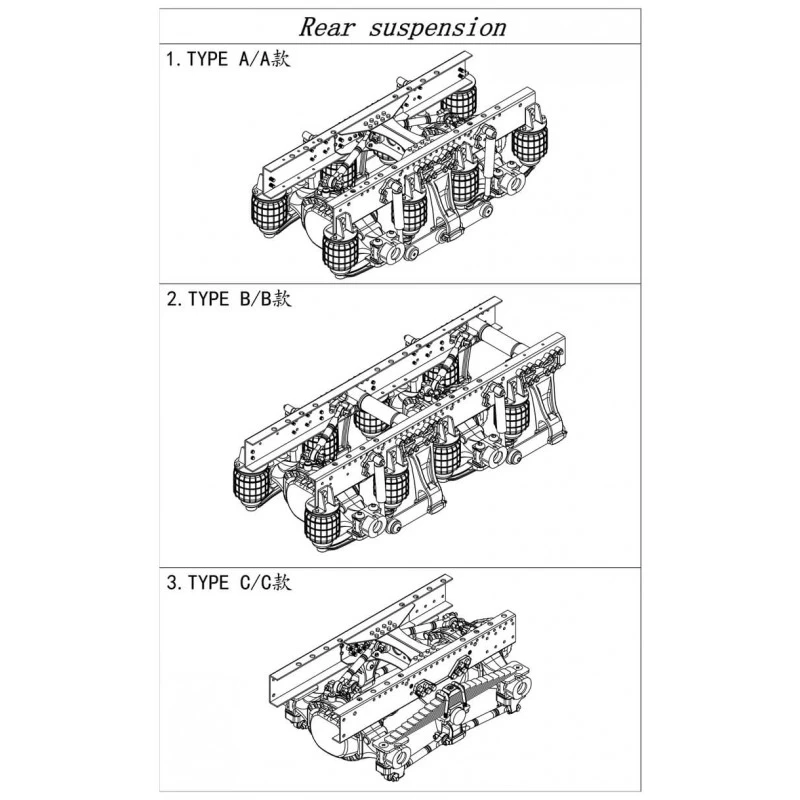 Rear suspension

1. TYPE A/A款

2. TYPE B/B款

3. TYPE C/C款